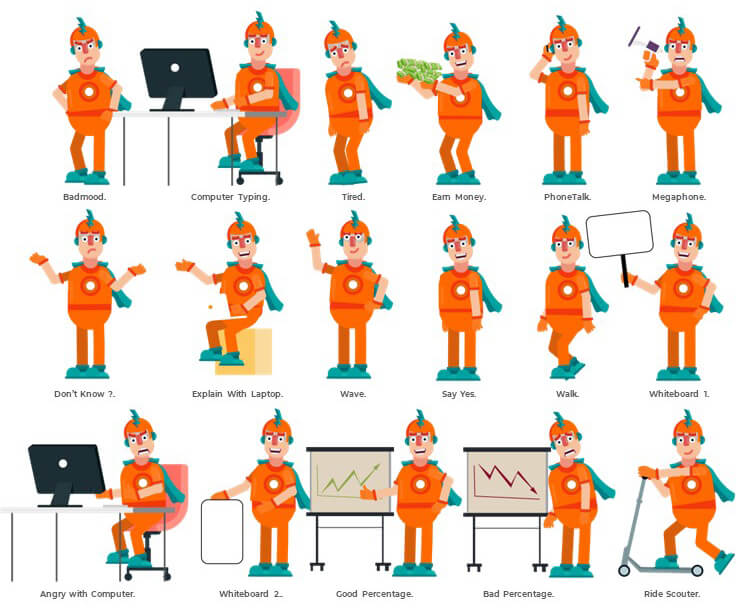 Badmood.

Computer Typing.

Tired.

Earn Money.

PhoneTalk.

Megaphone.

Don't Know ?.

Explain With Laptop.

Wave.

Say Yes.

Walk.

Whiteboard 1.

Angry with Computer.

Whiteboard 2.

Good Percentage.

Bad Percentage.

Ride Scouter.